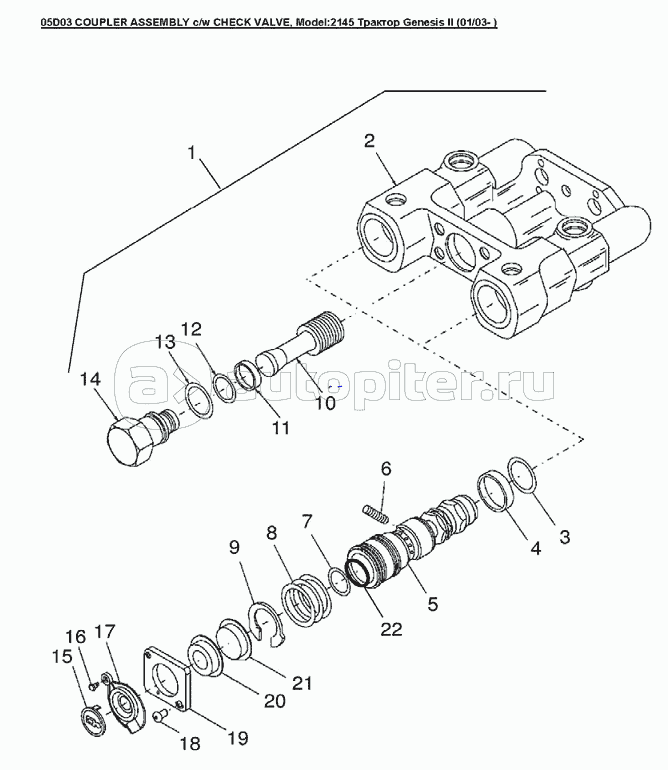 05D03 COUPLER ASSEMBLY c/w CHECK VALVE, Model:2145 Трактор Genesis II (01/03- )

1
2
12
13
14
11
10
autopiter.ru
6
3
4
7
8
9
5
22
16
17
15
21
20
19
18