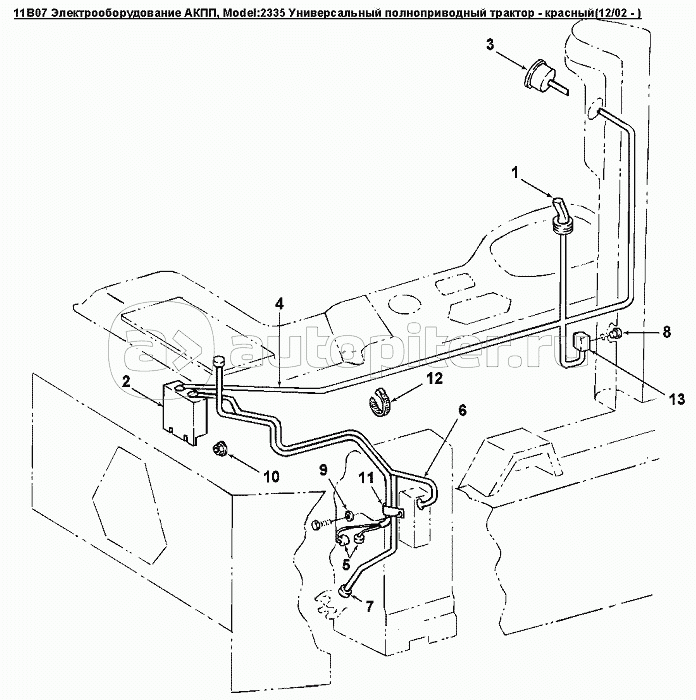 11B07 Электрооборудование АКПП, Model:2335 Универсальный полноприводный трактор - красный(12/02 - )

3

1

4

8

autopiter.ru

2

12

13

6

10

9

11

5

7