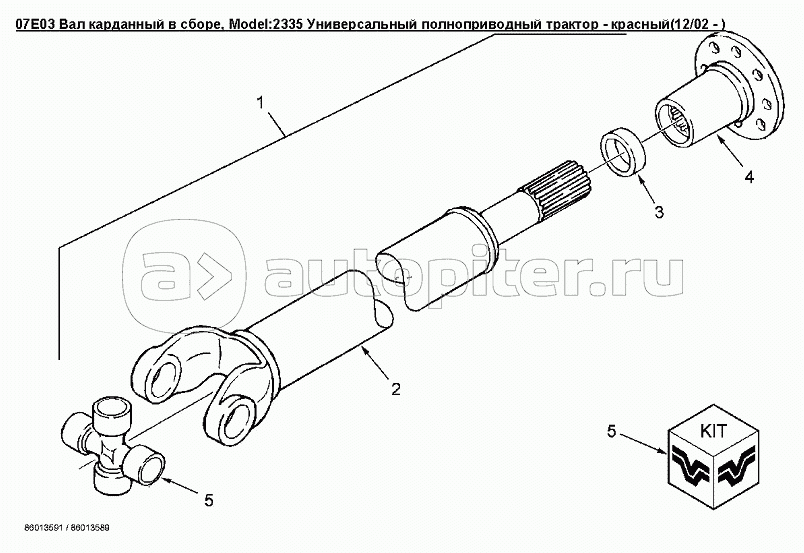 07E03 Вал карданный в сборе, Model:2335 Универсальный полноприводный трактор - красный(12/02 - )

1

4

3

autopiter.ru

2

5

KIT

5

86013591 / 86013589