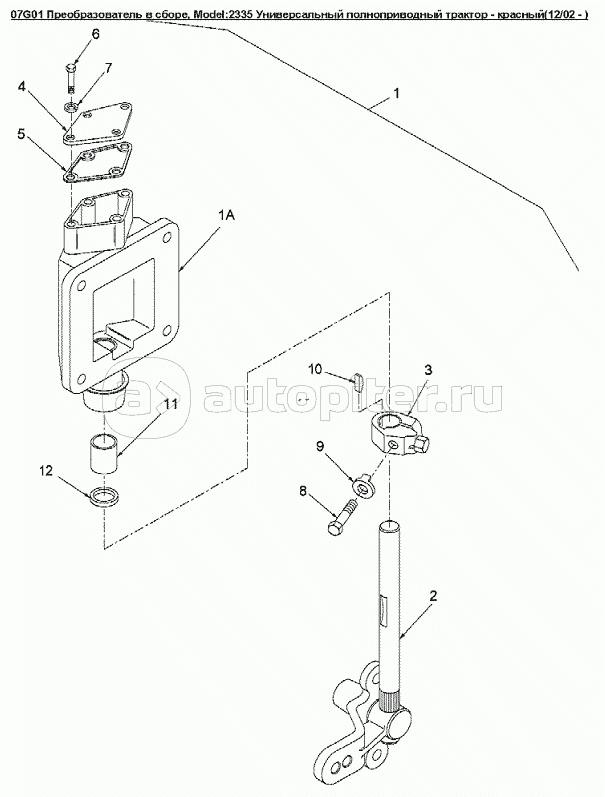 07G01 Преобразователь в сборе, Model:2335 Универсальный полноприводный трактор - красный(12/02 - )

6
7
4
5
1
1A
10
3
autopiter.ru
11
9
12
8
2