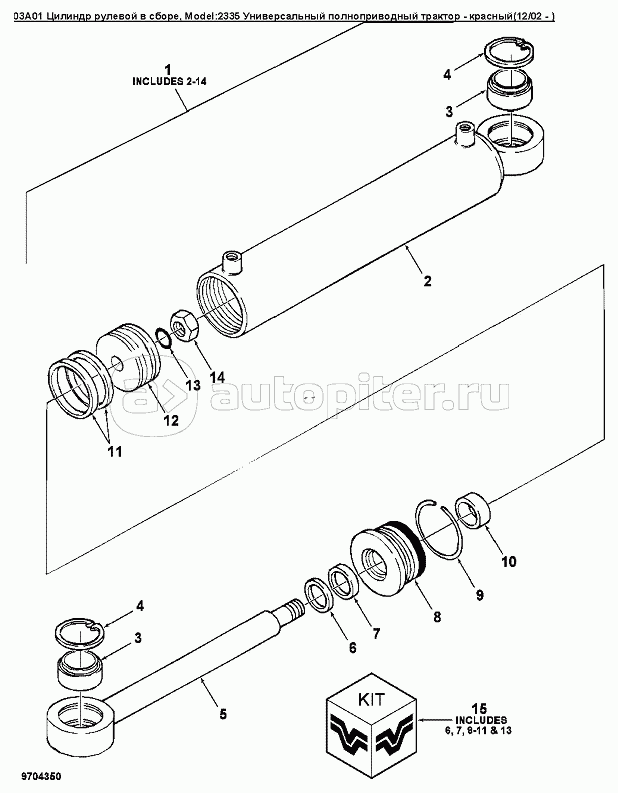 03A01 Цилиндр рулевой в сборе, Model:2335 Универсальный полноприводный трактор - красный(12/02 - )

1
INCLUDES 2-14

4

3

2

14

13

12

11

autopiter.ru

10

9

8

7

6

4

3

5

KIT

15
INCLUDES
6, 7, 8-11 & 13

9704350