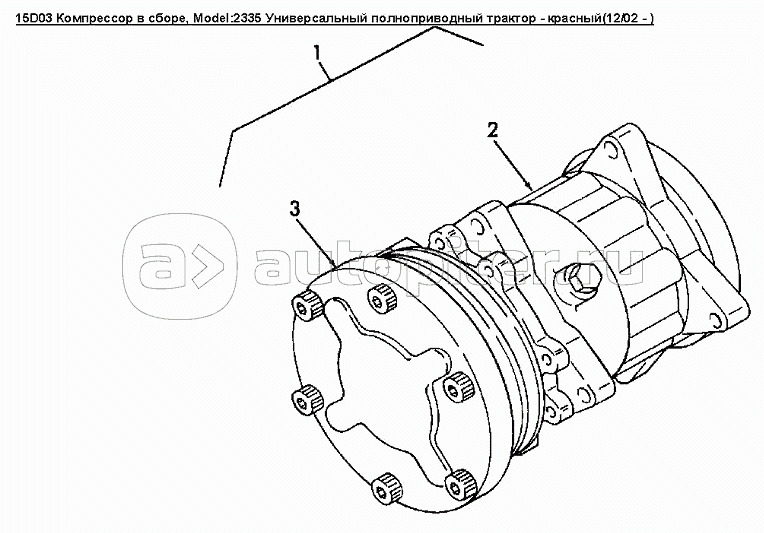 15D03 Компрессор в сборе, Model:2335 Универсальный полноприводный трактор - красный(12/02 - )

1

2

3

autopiter.ru