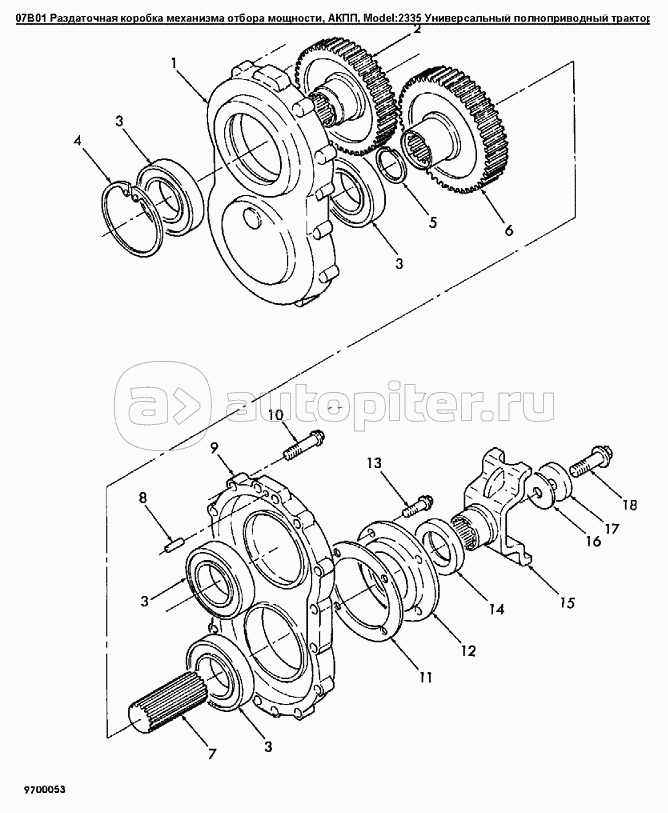 07B01 Раздаточная коробка механизма отбора мощности, АКПП, Model:2335 Универсальный полноприводный трактор

2
1
3
4
5
6
3

autopiter.ru

10
9
8
13
18
17
16
15
14
12
11
3
3
7

9700053