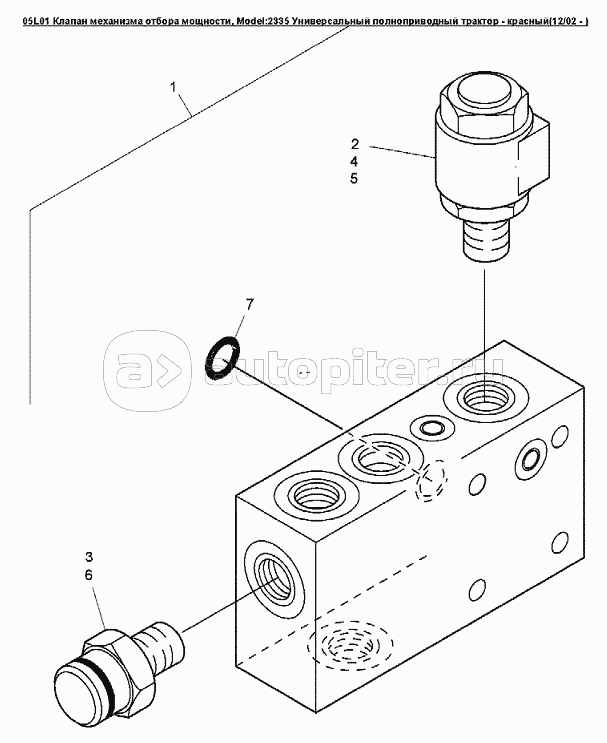 05L01 Клапан механизма отбора мощности, Model:2335 Универсальный полноприводный трактор - красный(12/02 - )

1

2
4
5

7

autopiter.ru

3
6