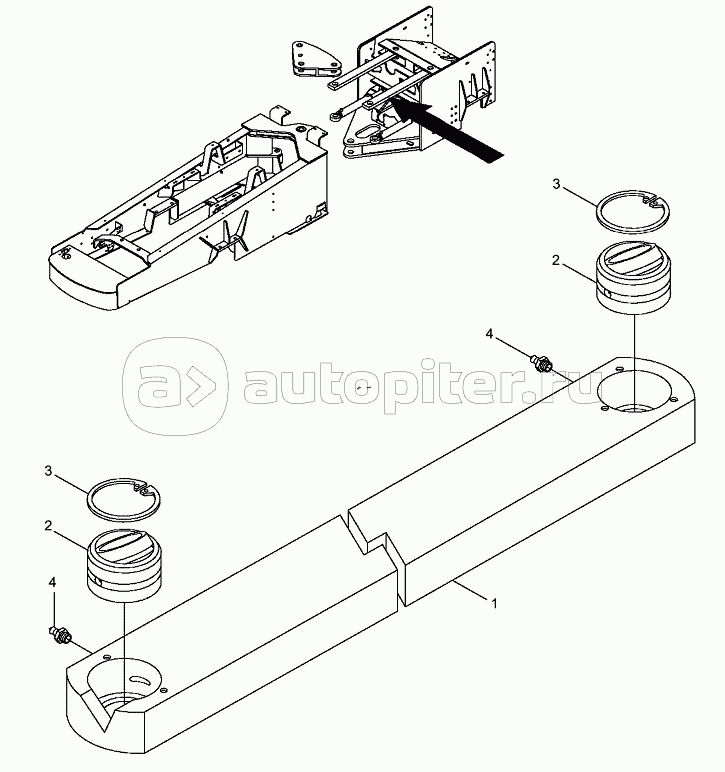 3
2
4
autopiter.ru
3
2
4
1