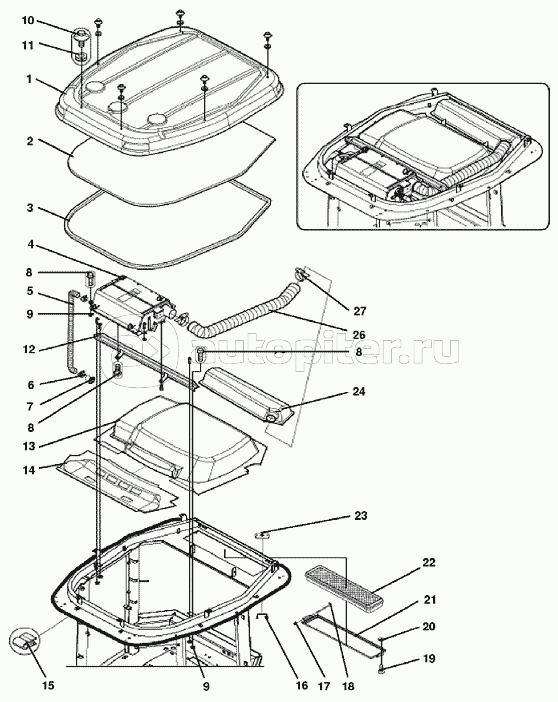 10
11
1
2
3
4
8
5
9
12
6
7
8
13
14
27
26
8
24
23
22
21
20
19
15
9
16
17
18
autopiter.ru