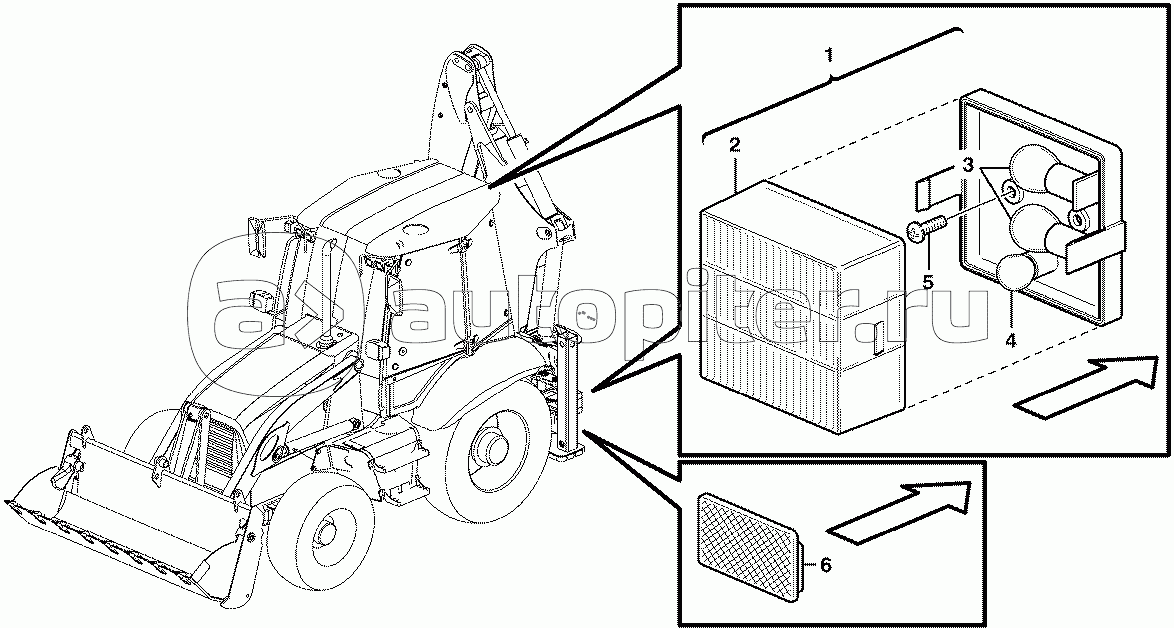 1
2
3
5
4
6
autopiter.ru