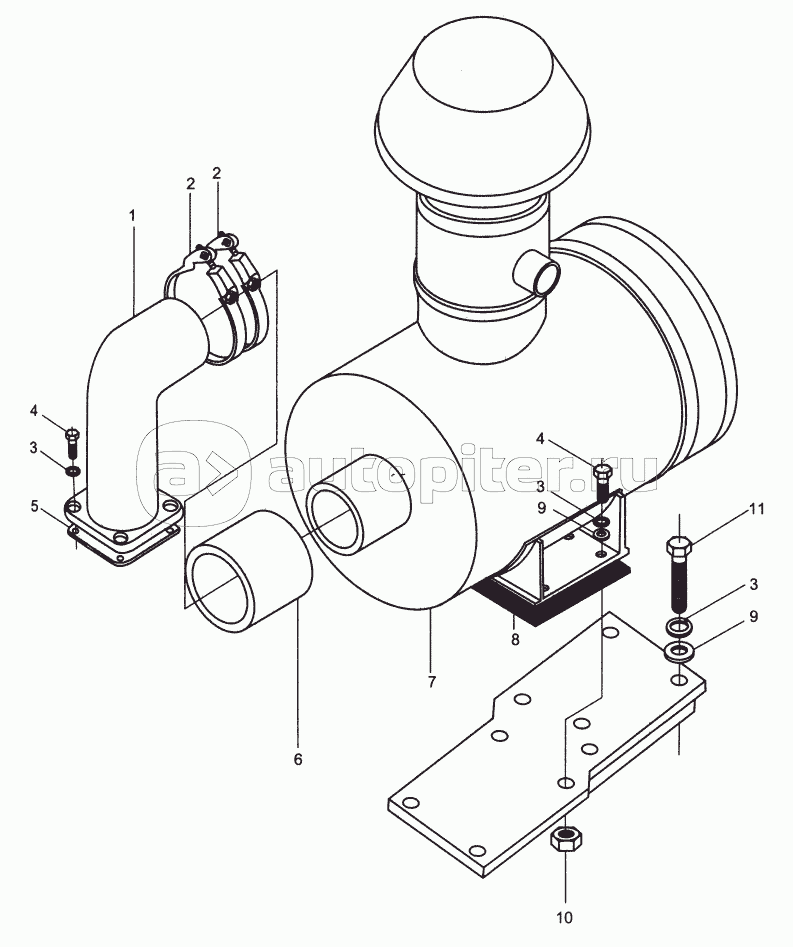 2
2
1
4
3
5
autopiter.ru
4
3
9
11
3
9
8
7
6
10