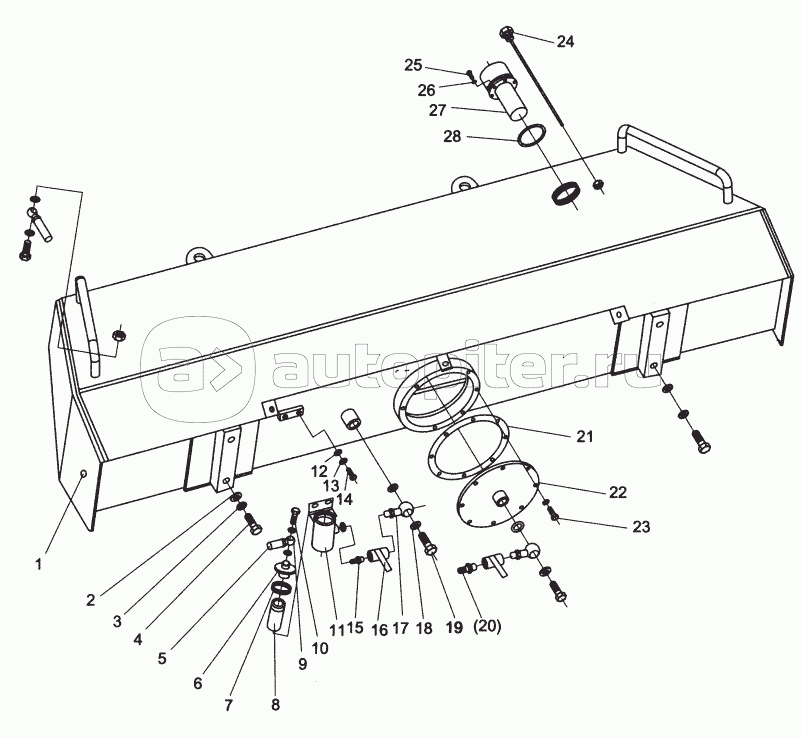 24
25
26
27
28
autopiter.ru
21
22
23
12
13
14
1
2
3
4
5
6
7
8
9
10
11
15
16
17
18
19
(20)