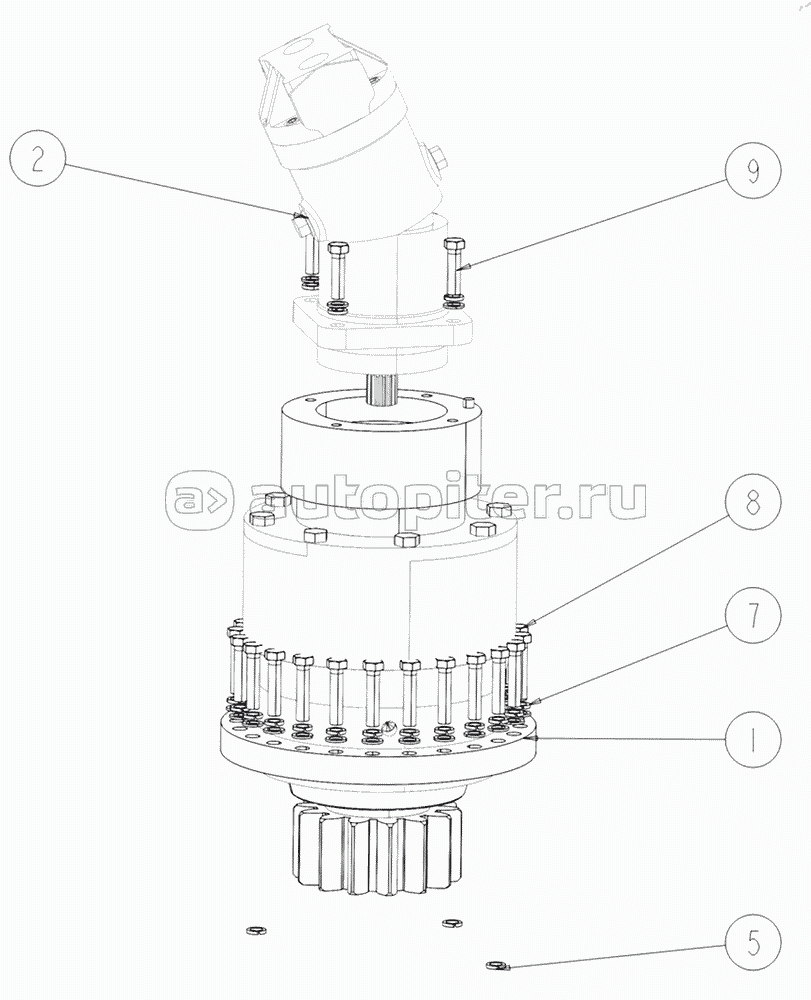 2

9

autopiter.ru

8

7

1

5