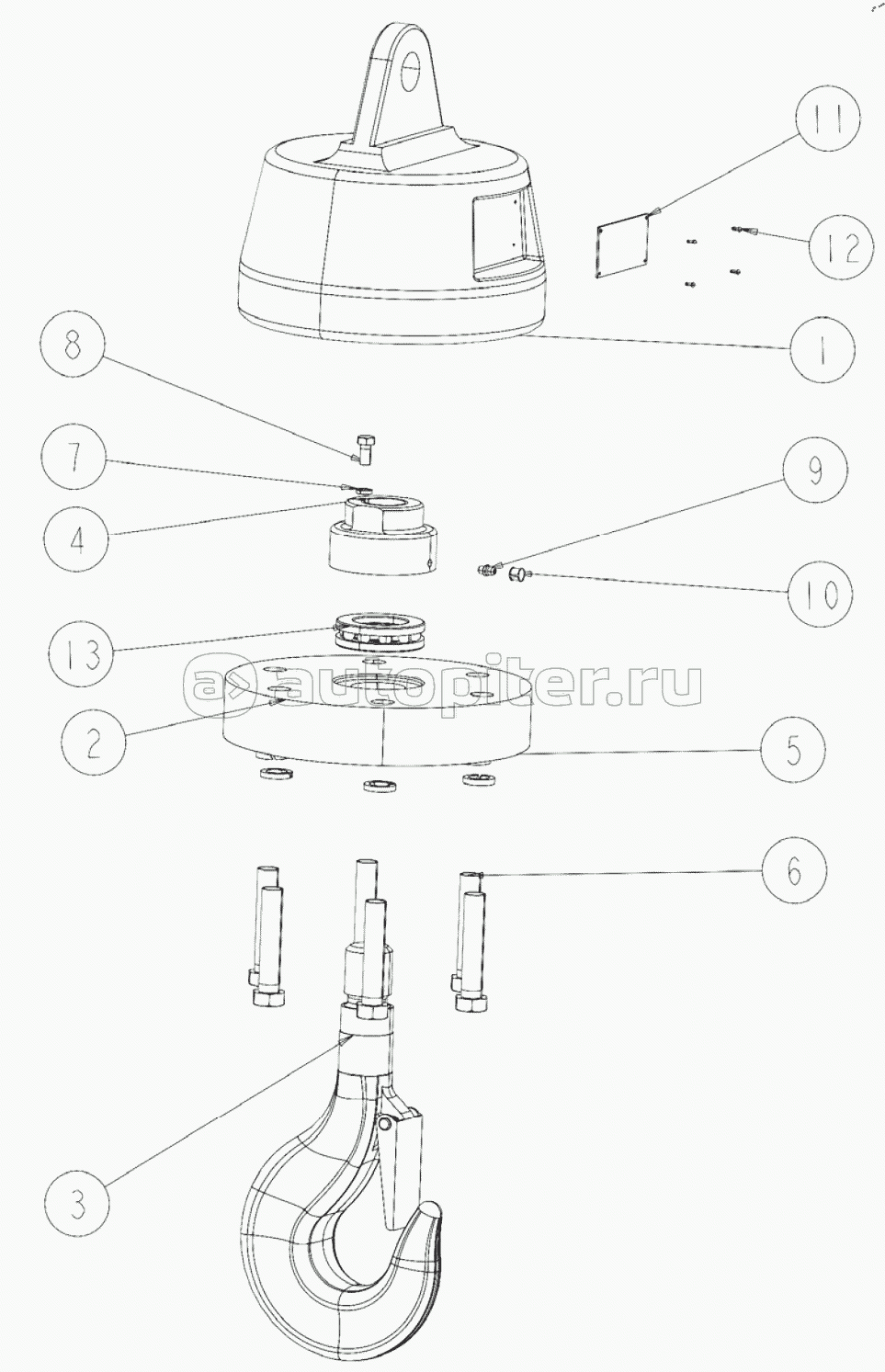 11
12
1
8
7
4
9
10
13
autopiter.ru
2
5
6
3