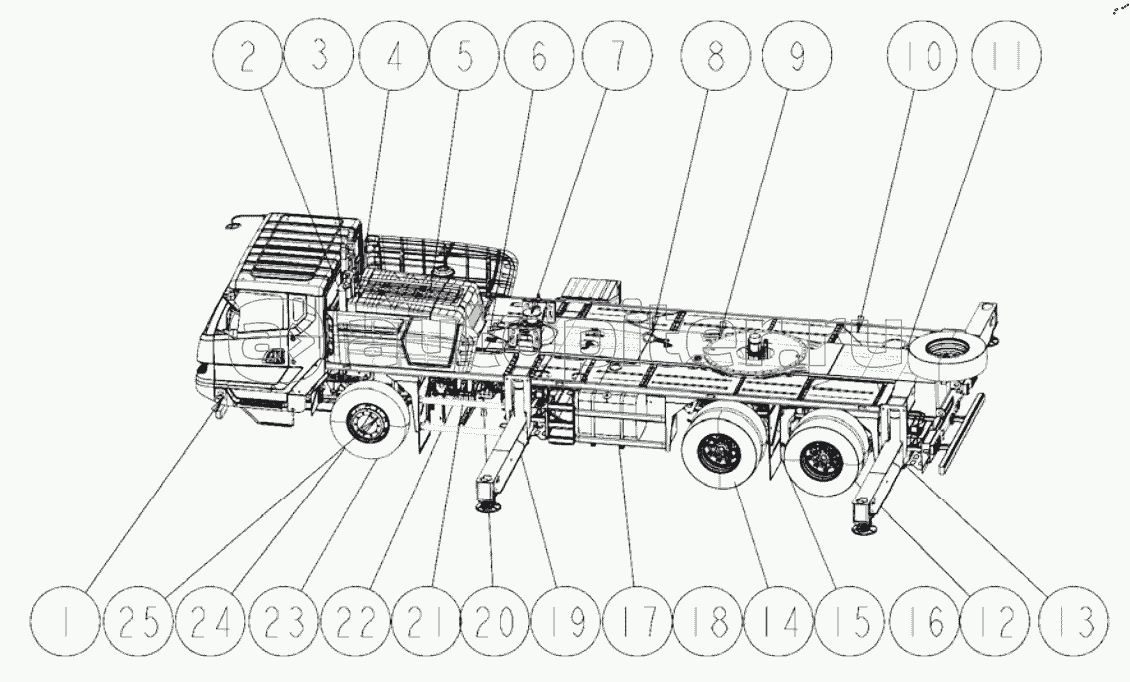 2 3 4 5 6 7 8 9 10 11

1 25 24 23 22 21 20 19 17 18 14 15 16 12 13