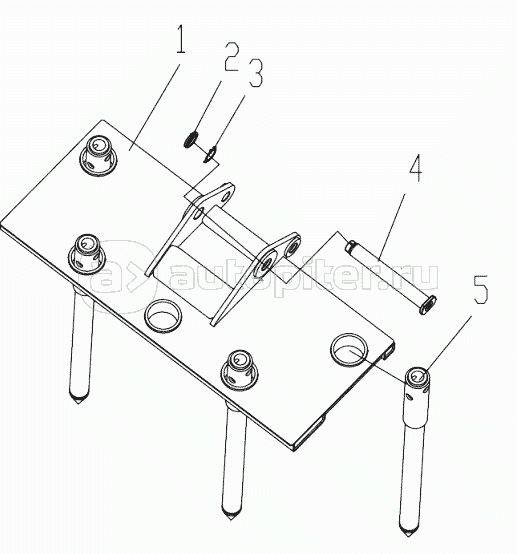 1
2
3
4
5
autopiter.ru