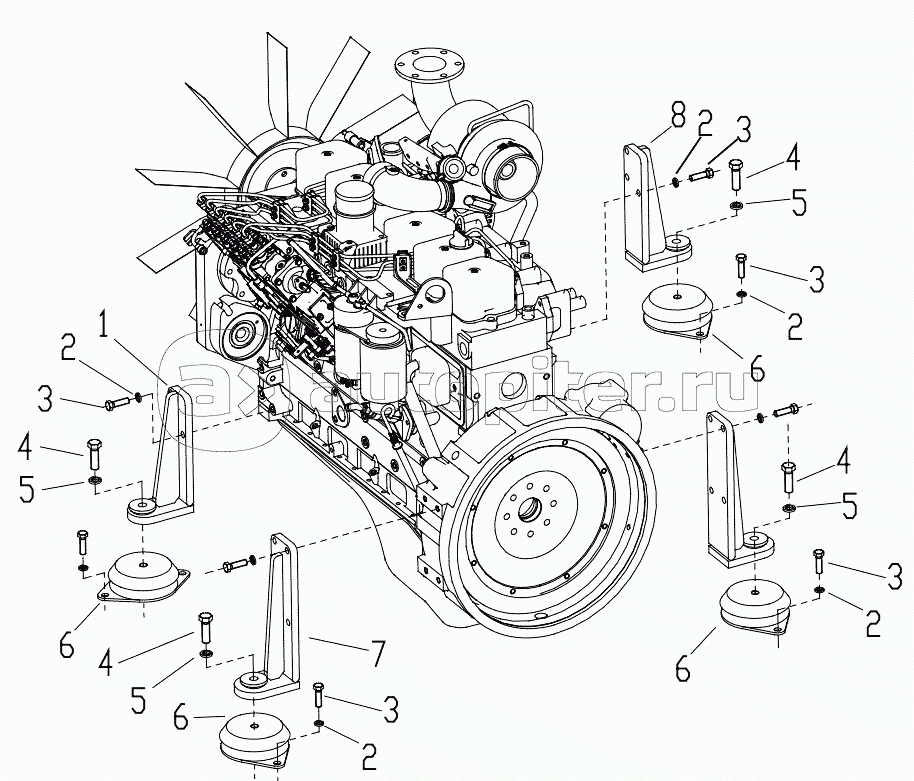 8
2
3
4
5
3
2
6
1
2
3
4
5
autopiter.ru
4
5
3
2
6
6
4
5
7
6
3
2