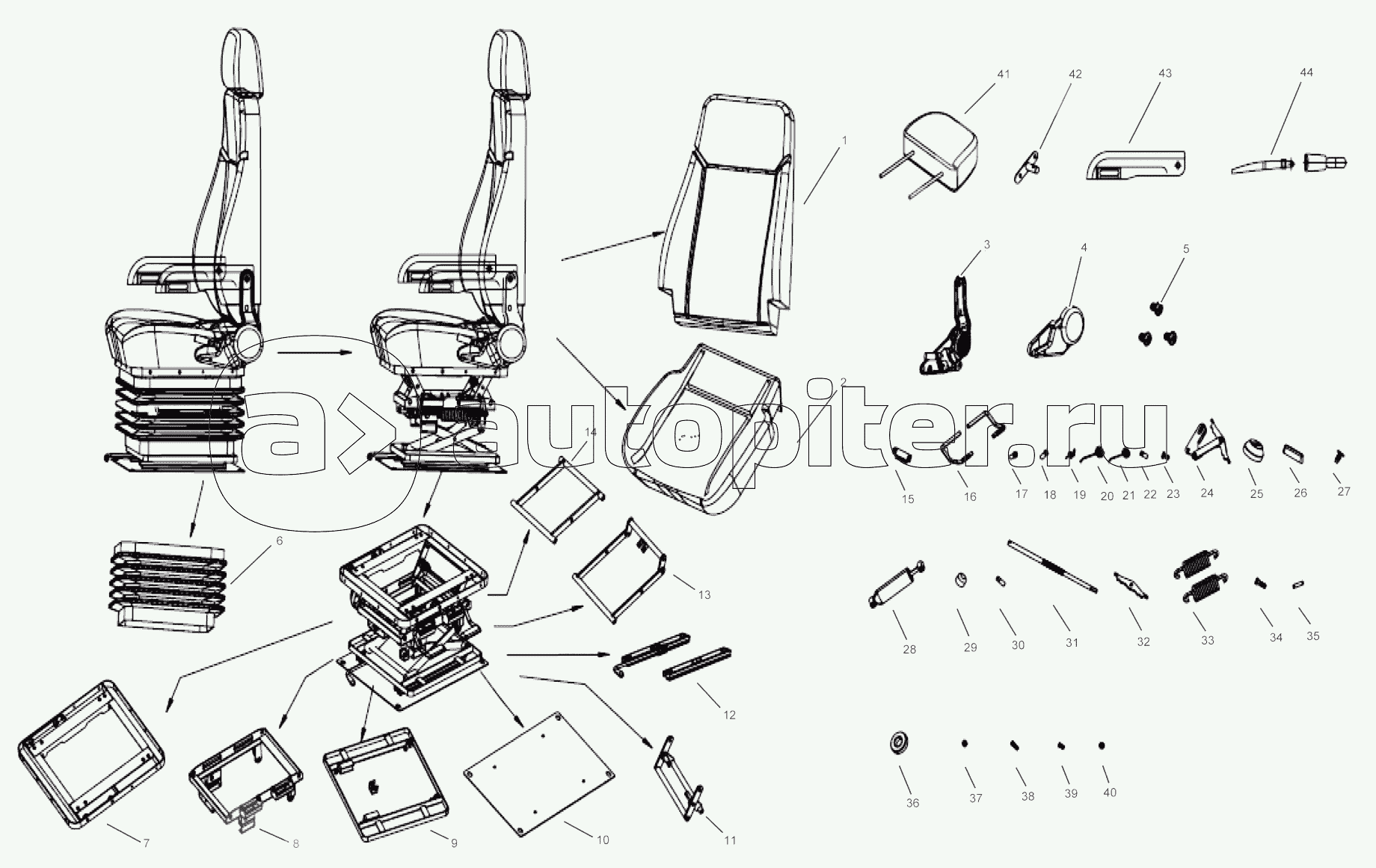 41
42
43
44
1
3
4
5
2
14
autopiter.ru
15
16
17
18
19
20
21
22
23
24
25
26
27
6
13
28
29
30
31
32
33
34
35
12
36
37
38
39
40
7
8
9
10
11