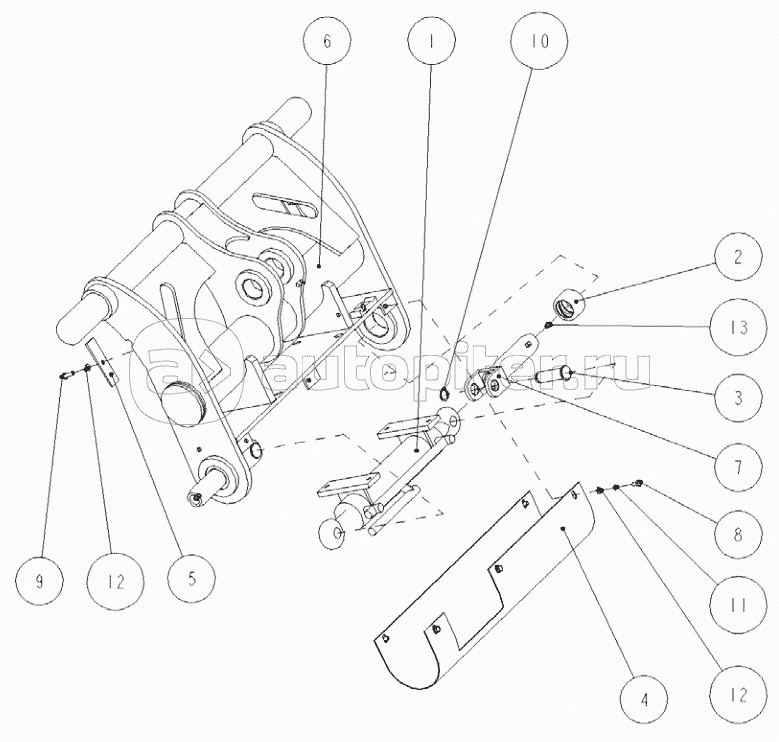 6
1
10
2
13
3
7
8
11
12
4
9
12
5
autopiter.ru