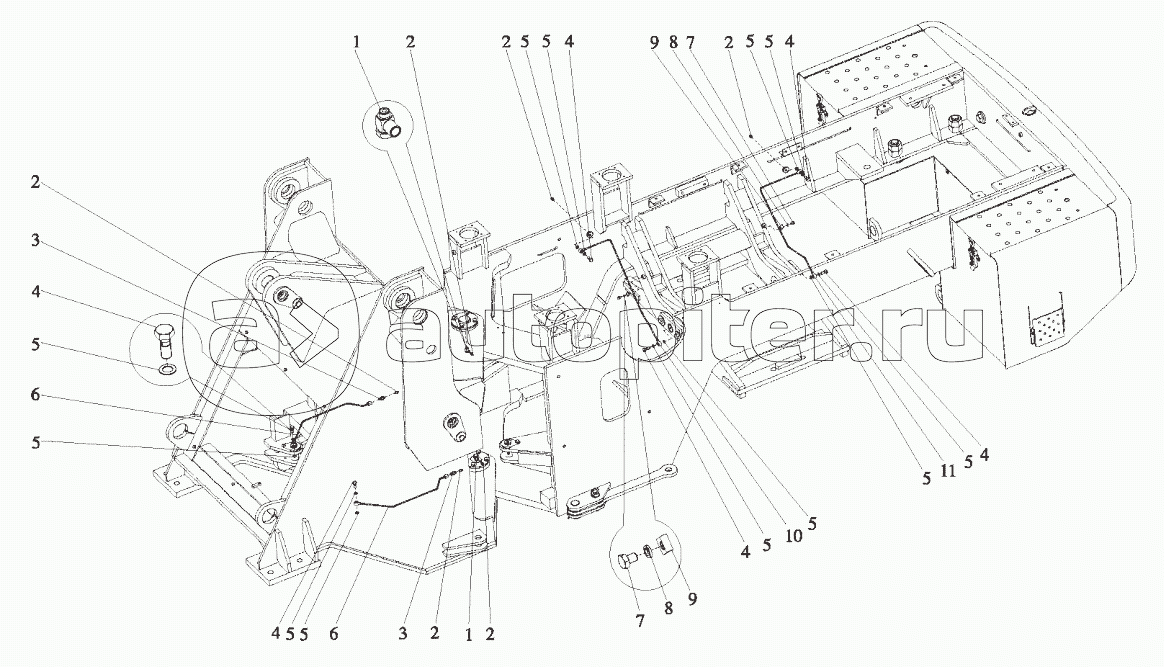 1 2 2 5 5 4 9 8 7 2 5 5 4

2
3
4
5
6
5

autopiter.ru

5 11 5 4

4 5 10 5

7 8 9

4 5 5 6 3 2 1 2