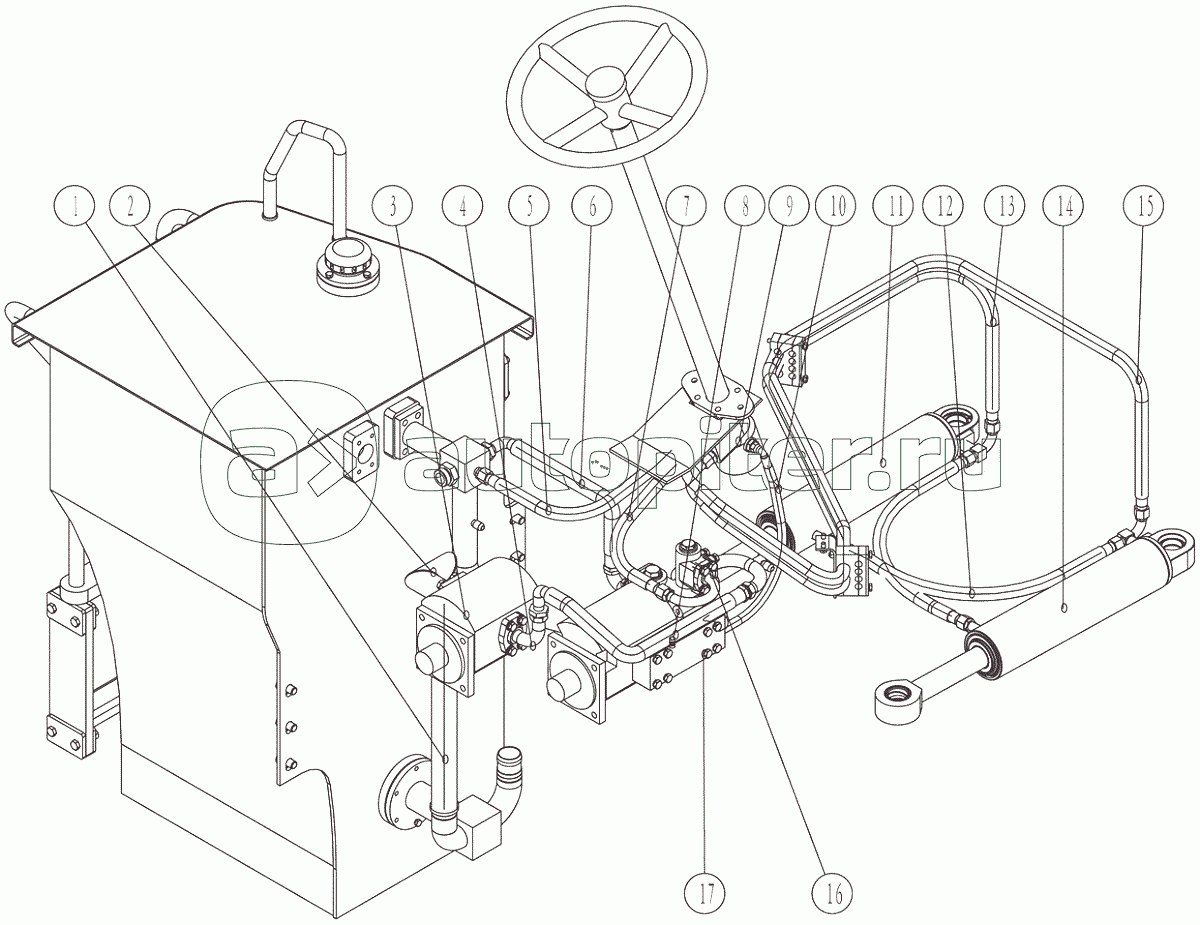 1 2 3 4 5 6 7 8 9 10 11 12 13 14 15

autopiter.ru

17 16