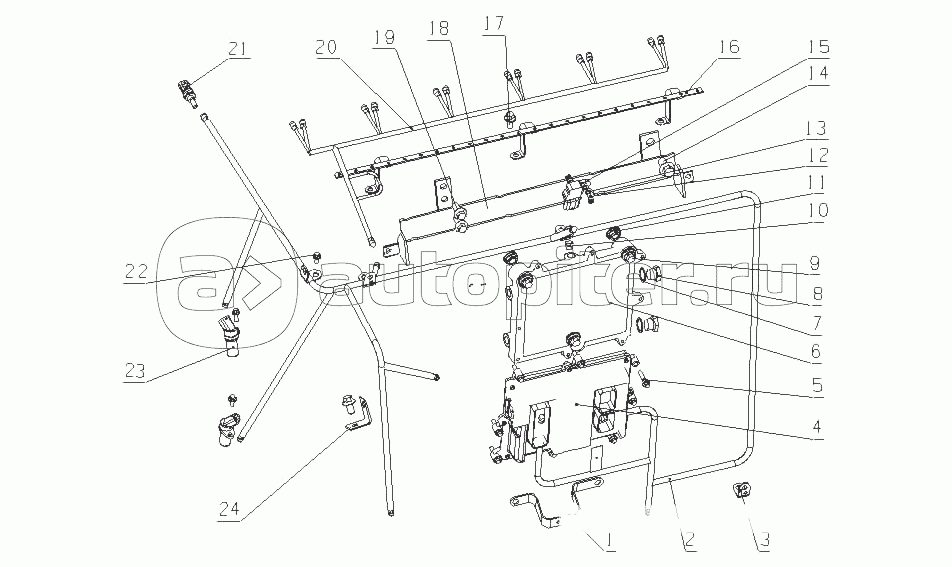 21
20
19
18
17
16
15
14
13
12
11
10
9
8
7
6
5
4
22
23
24
1
2
3
autopiter.ru