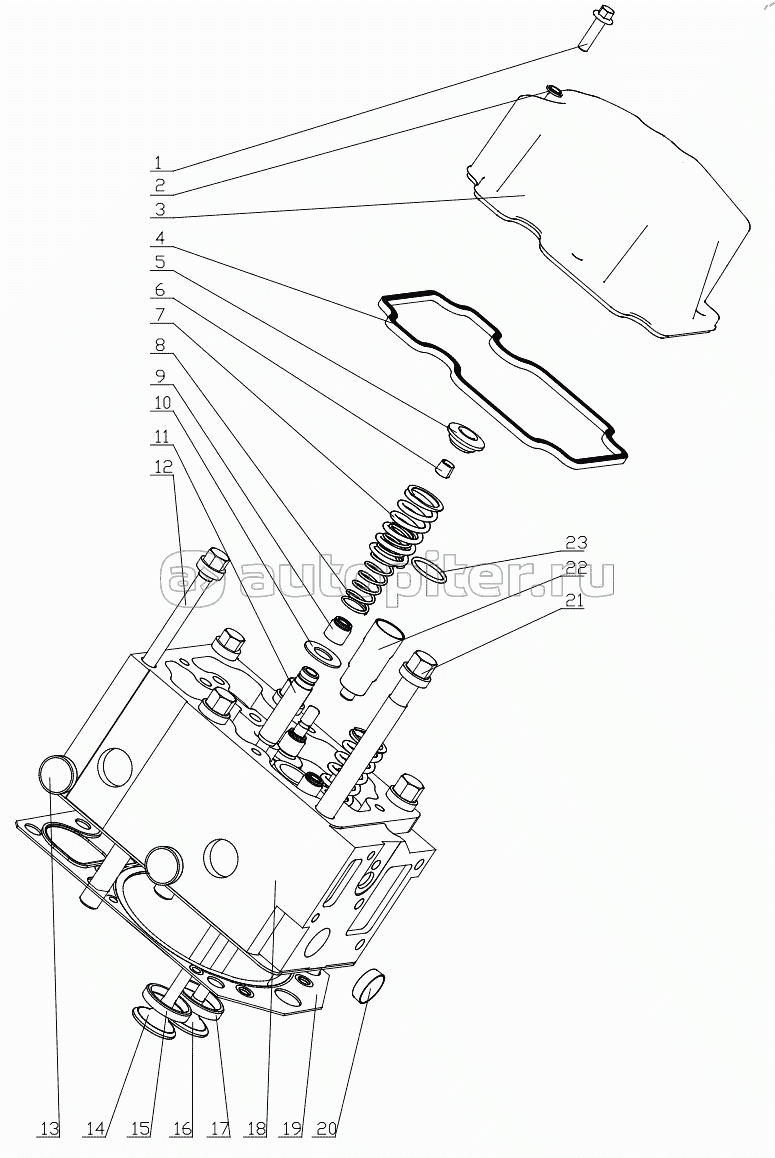 1
2
3
4
5
6
7
8
9
10
11
12
23
22
21
autopiter.ru
13
14
15
16
17
18
19
20