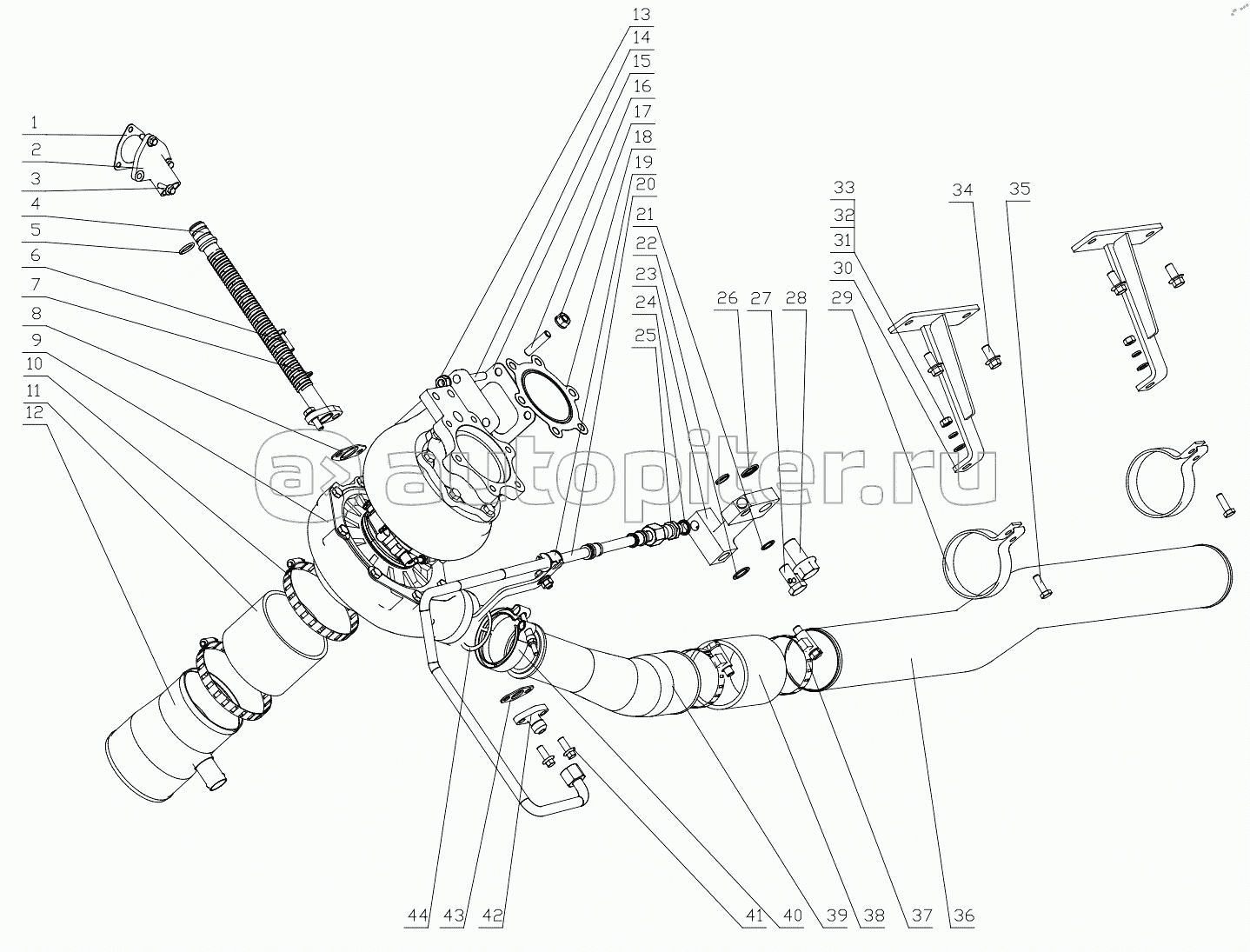 1
2
3
4
5
6
7
8
9
10
11
12
13
14
15
16
17
18
19
20
21
22
23
24
25
26
27
28
33
32
31
30
29
34
35
autopiter.ru
44
43
42
41
40
39
38
37
36