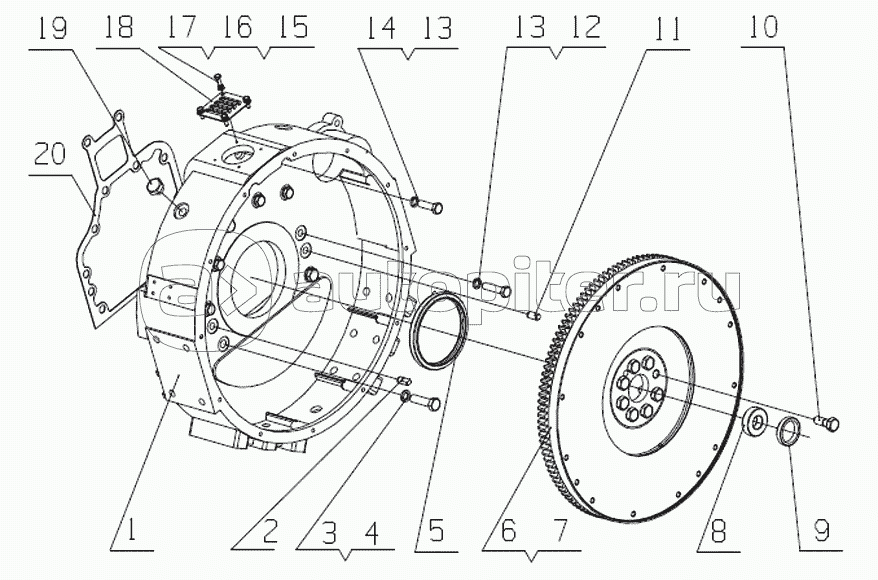 19 18 17 16 15 14 13 13 12 11 10
20
autopiter.ru
1 2 3 4 5 6 7 8 9