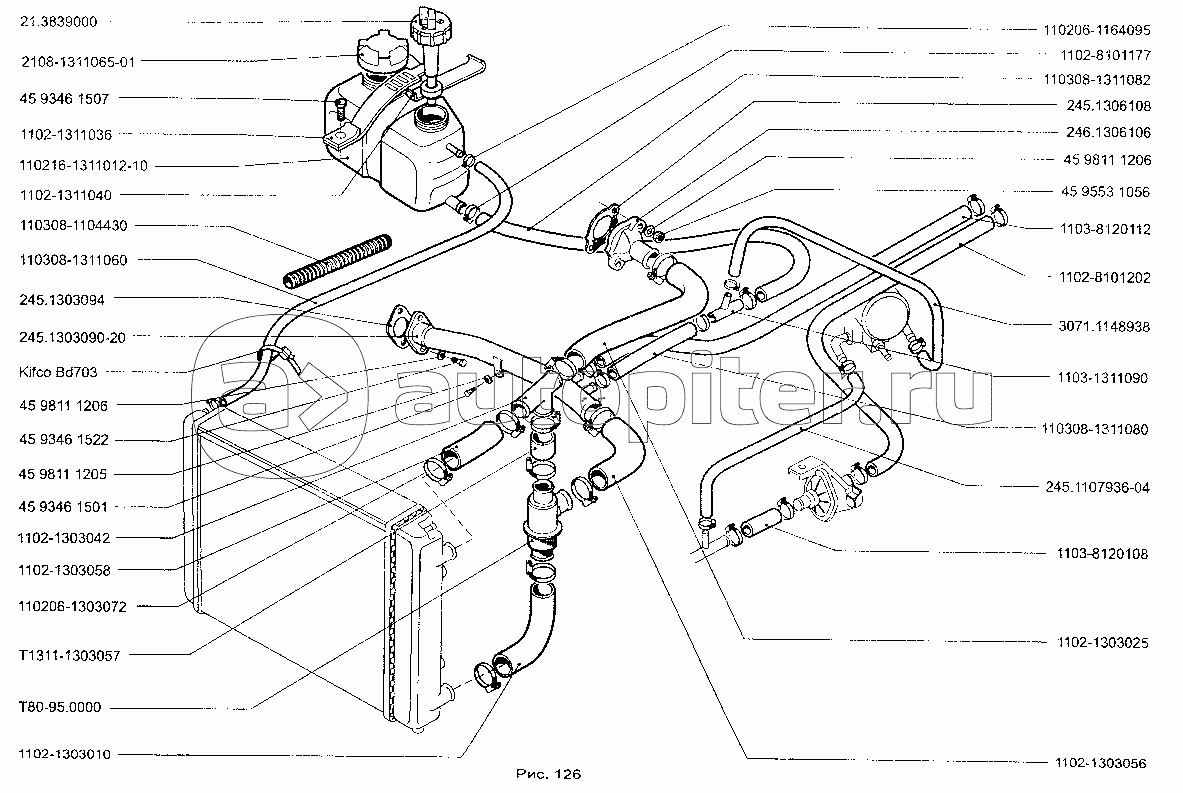 21.3839000
2108-1311065-01
45 9346 1507
1102-1311036
110216-1311012-10
1102-1311040
110308-1104430
110308-1311060
245.1303094
245.1303090-20
Kifco Bd703
45 9811 1206
45 9346 1522
45 9811 1205
45 9346 1501
1102-1303042
1102-1303058
110206-1303072
T1311-1303057
T80-95.0000
1102-1303010

110206-1164095
1102-8101177
110308-1311082
245.1306108
246.1306106
45 9811 1206
45 9553 1056
1103-8120112
1102-8101202
3071.1148938
1103-1311090
110308-1311080
245.1107936-04
1103-8120108
1102-1303025
1102-1303056

autopiter.ru

Рис. 126