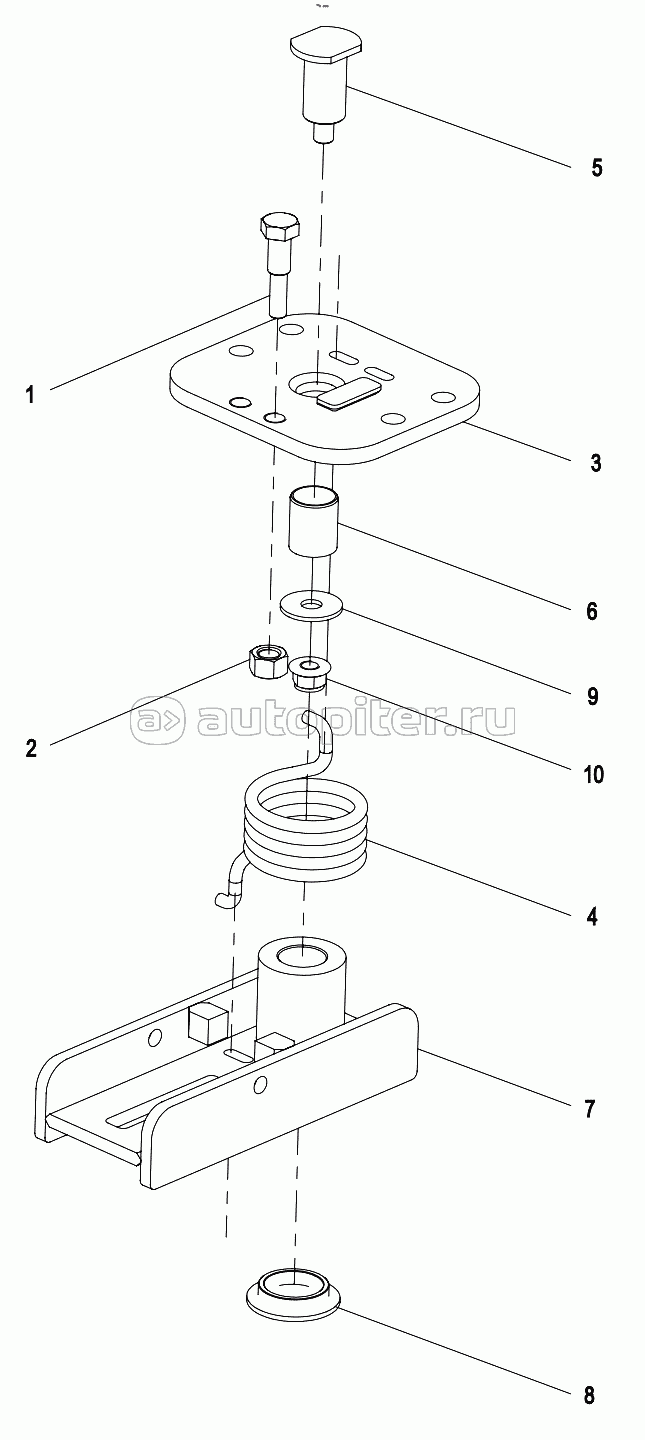 5

1

3

6

9

2

autopiter.ru

10

4

7

8