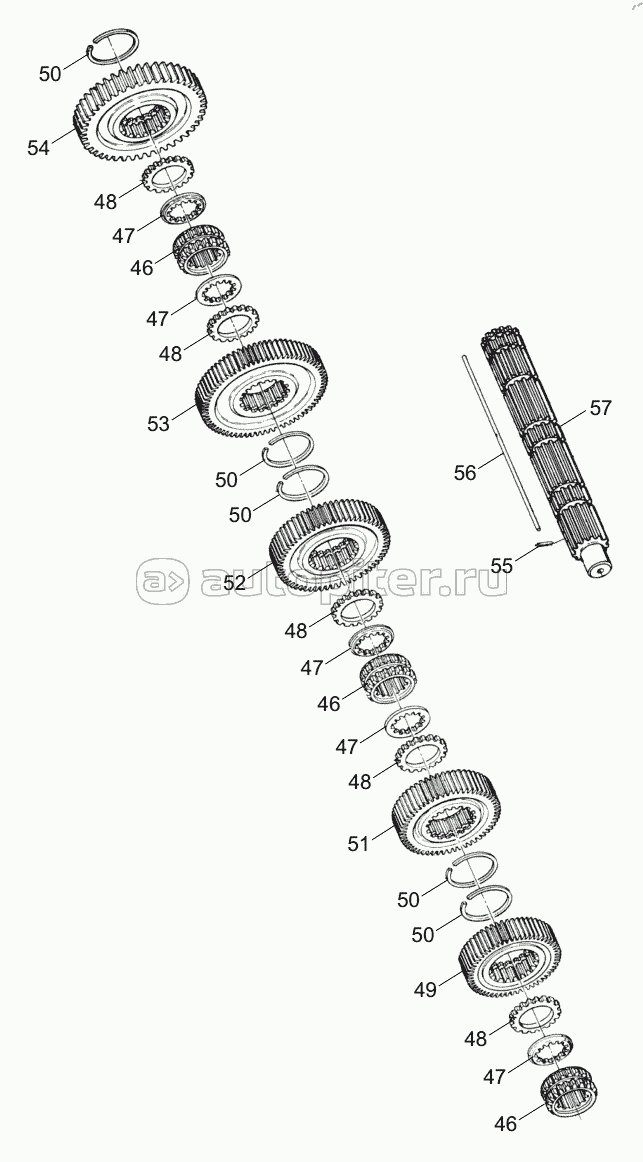 50
54
48
47
46
47
48
53
50
50
57
56
55
52
autopiter.ru
48
47
46
47
48
51
50
50
49
48
47
46