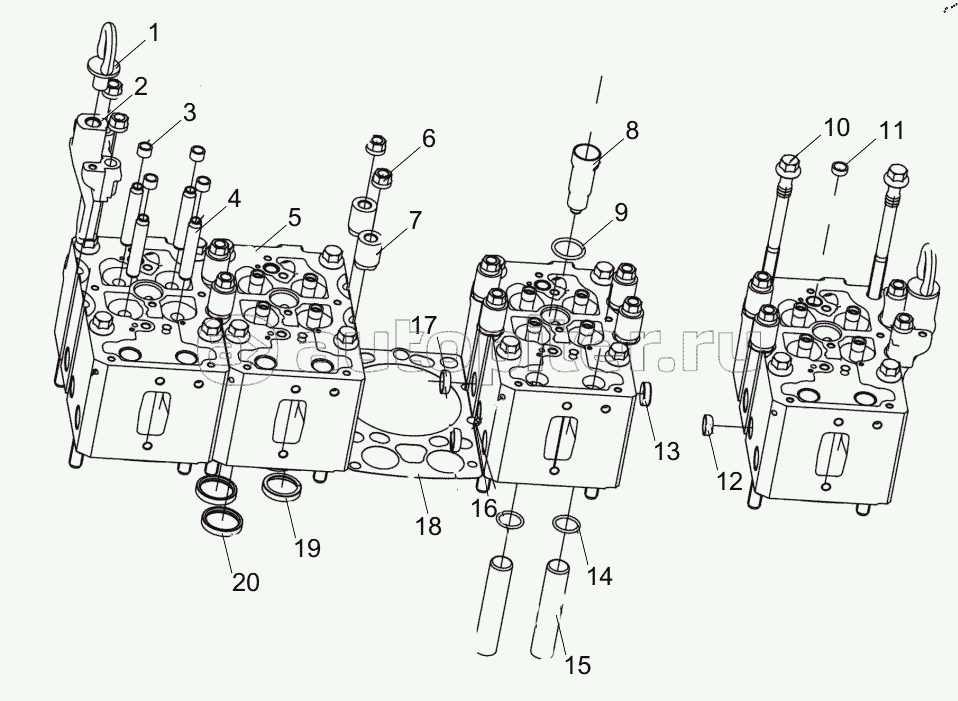 1
2
3
4
5
6
7
8
9
10
11
17
13
12
16
18
19
20
14
15
autopiter.ru