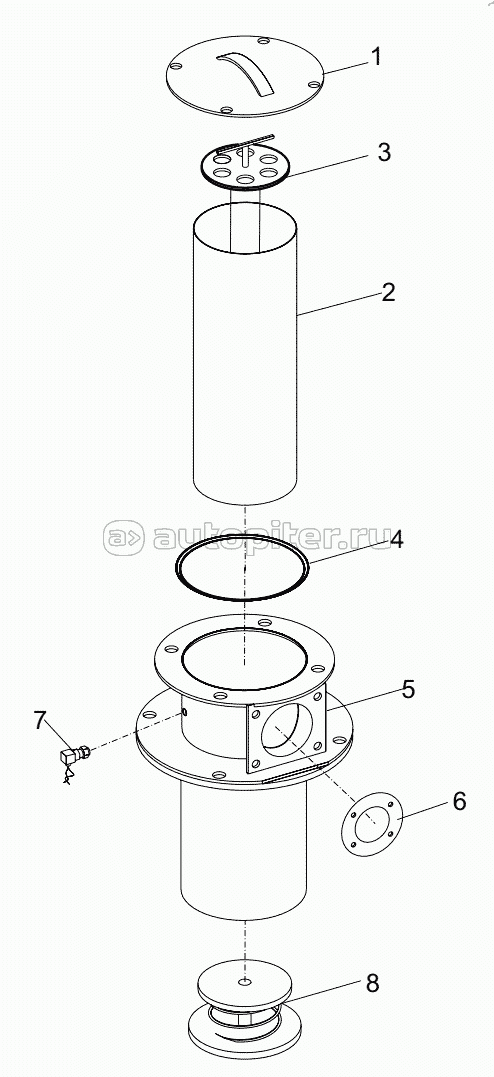 1
3
2
autopiter.ru
4
5
7
6
8