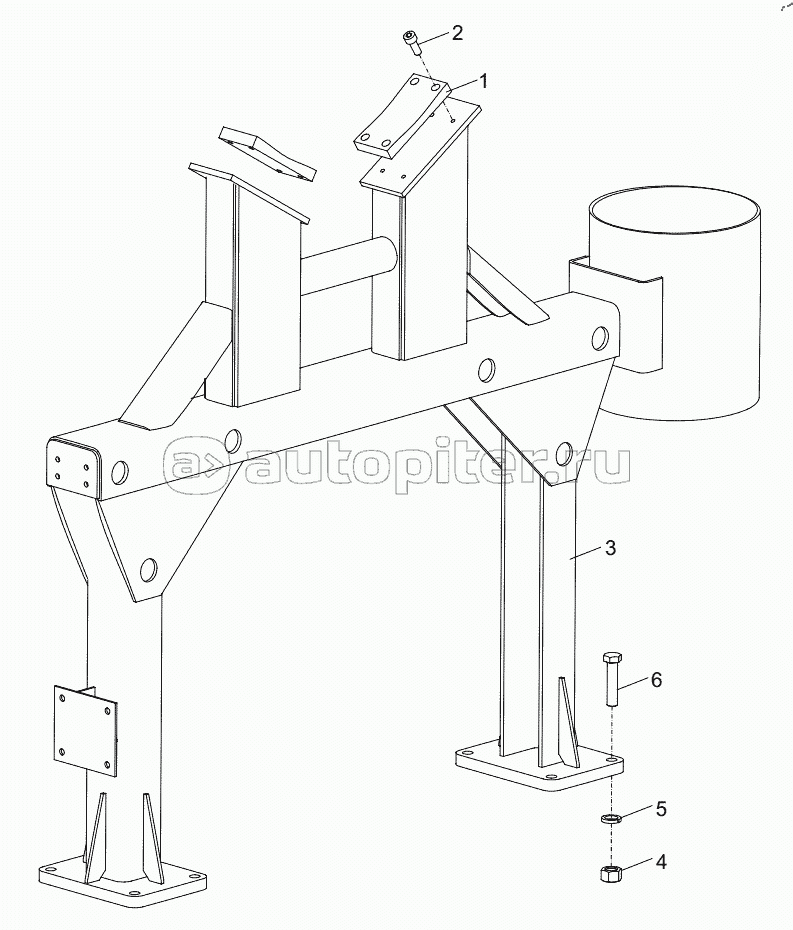 2
1
autopiter.ru
3
6
5
4